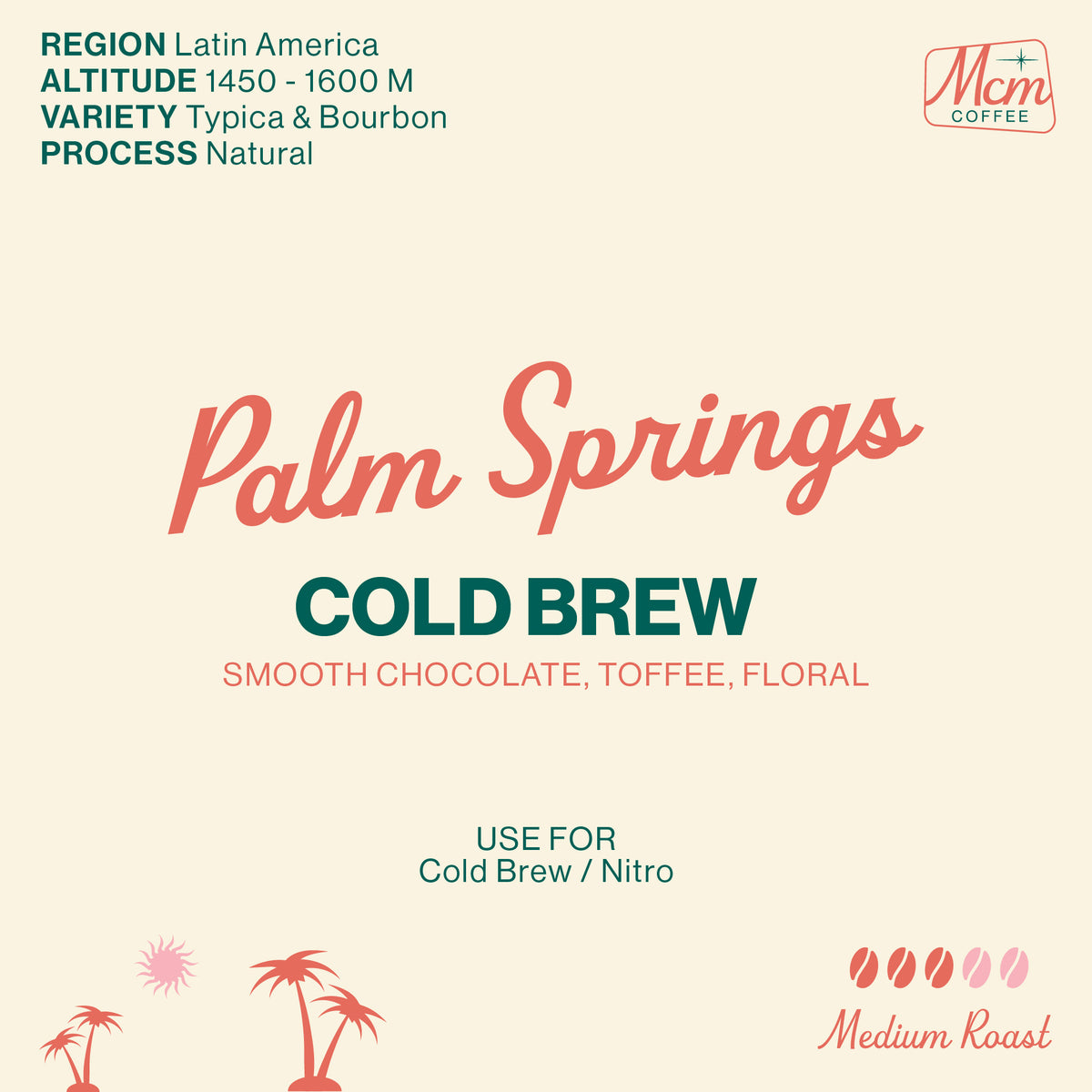 REGION Latin America
ALTITUDE 1450 - 1600 M
VARIETY Typica & Bourbon
PROCESS Natural

Mcm
COFFEE

Palm Springs
COLD BREW
SMOOTH CHOCOLATE, TOFFEE, FLORAL

USE FOR
Cold Brew / Nitro

Medium Roast