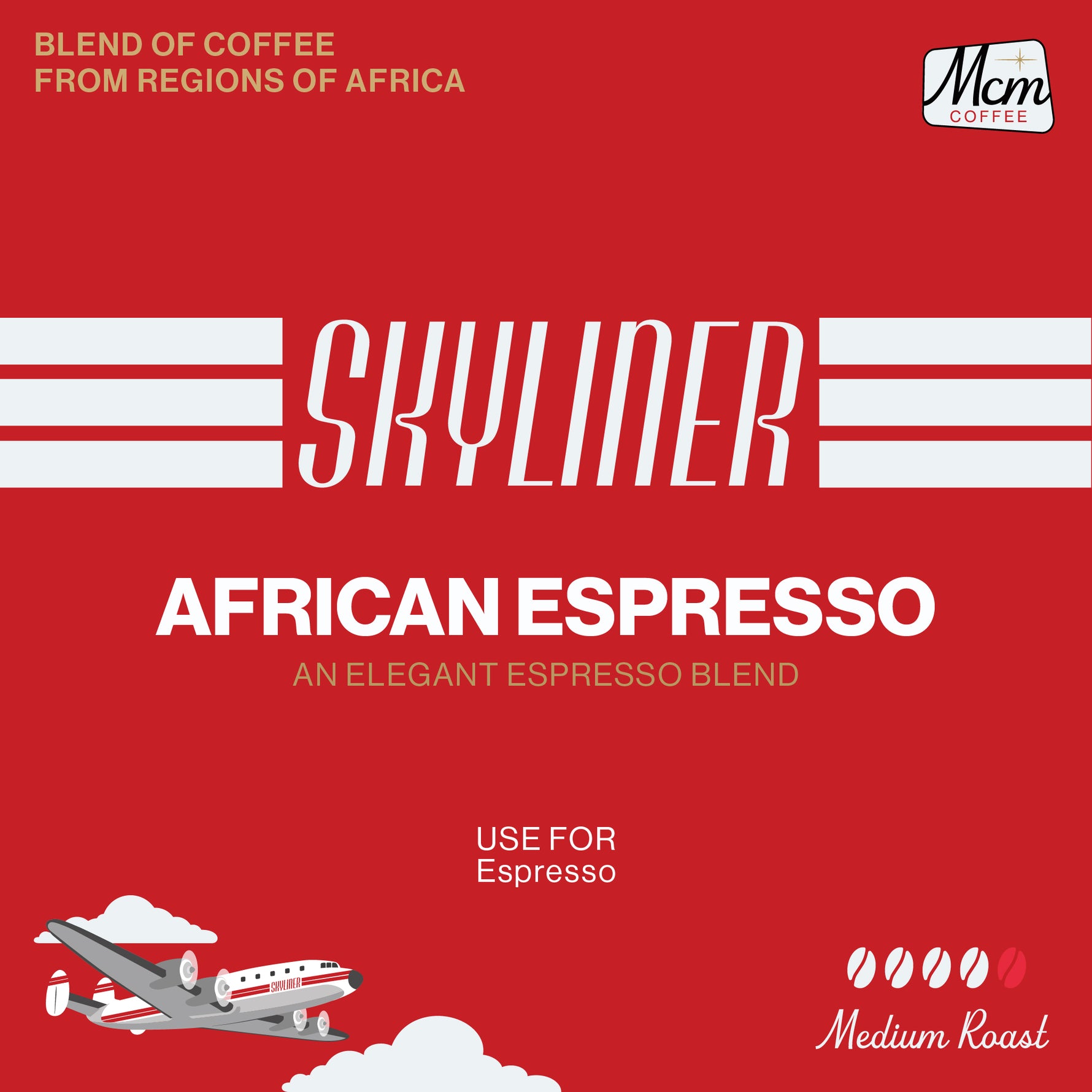 BLEND OF COFFEE
FROM REGIONS OF AFRICA

Mcm
COFFEE

SKYLINER

AFRICAN ESPRESSO
AN ELEGANT ESPRESSO BLEND

USE FOR
Espresso

SKYLINER

Medium Roast