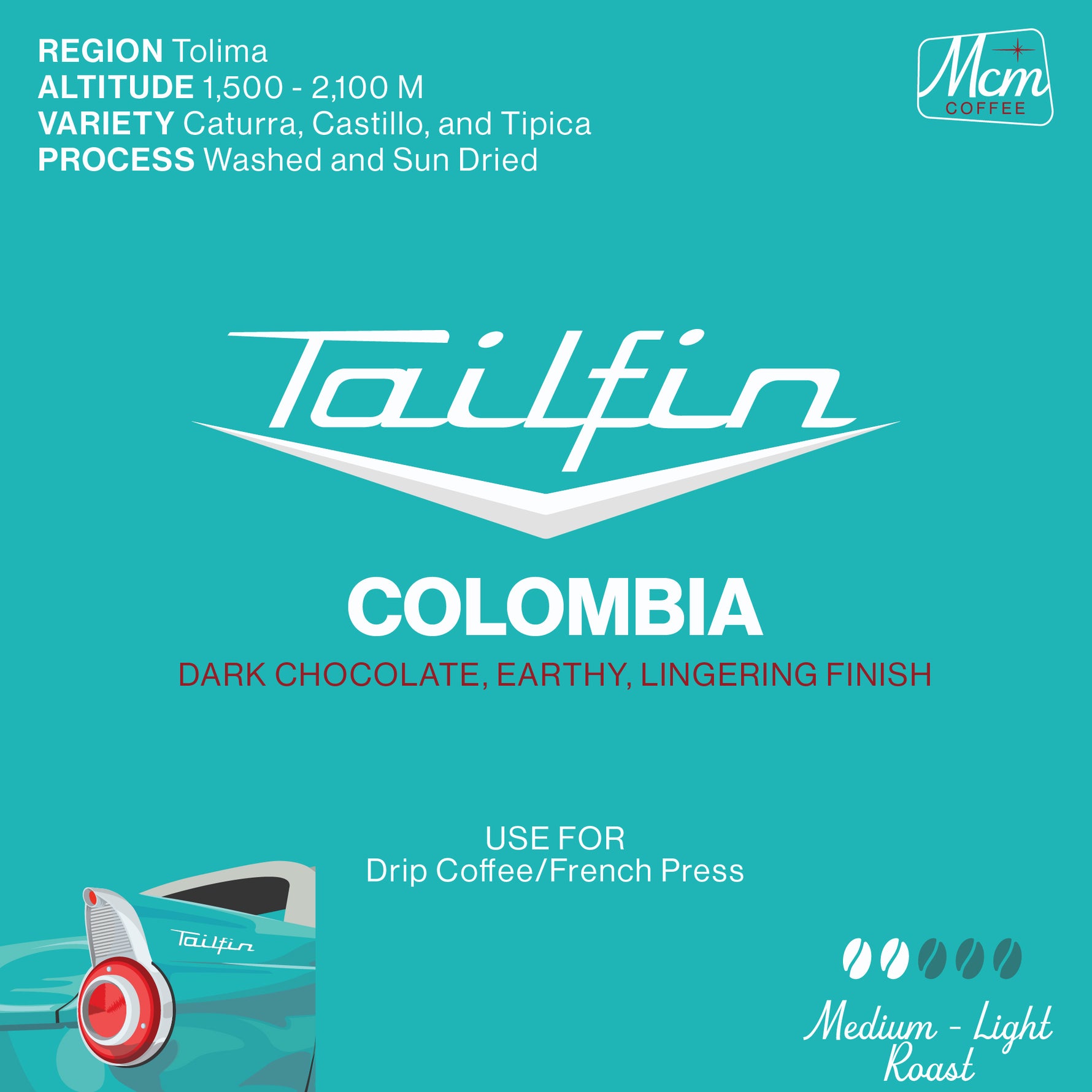 REGION Tolima
ALTITUDE 1,500 - 2,100 M
VARIETY Caturra, Castillo, and Tipica
PROCESS Washed and Sun Dried

Mcm
COFFEE

Tailfin

COLOMBIA

DARK CHOCOLATE, EARTHY, LINGERING FINISH

USE FOR
Drip Coffee/French Press

Tailfin

Medium - Light
Roast